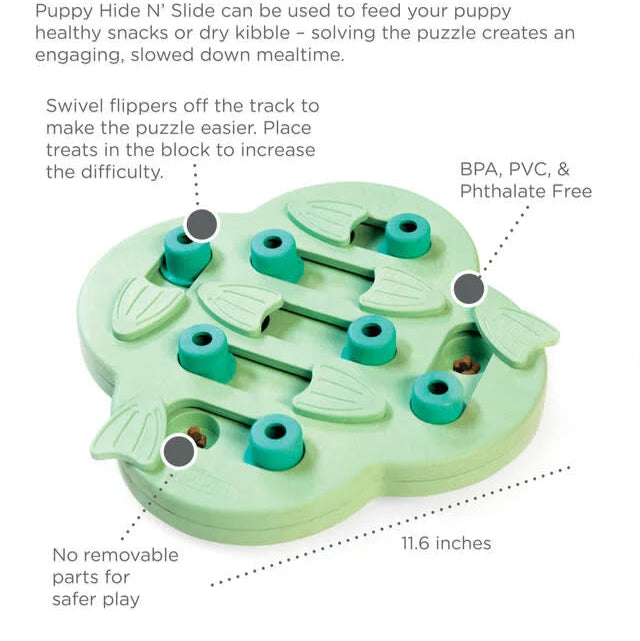 Puppy Hide N' Slide can be used to feed your puppy healthy snacks or dry kibble – solving the puzzle creates an engaging, slowed down mealtime.

Swivel flippers off the track to make the puzzle easier. Place treats in the block to increase the difficulty.

BPA, PVC, & Phthalate Free

No removable parts for safer play

11.6 inches